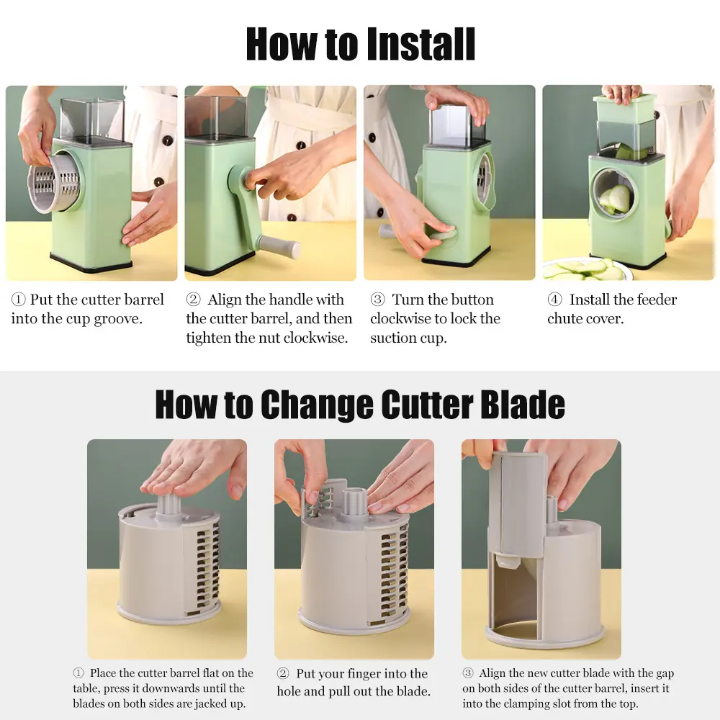 How to Install

① Put the cutter barrel into the cup groove.

② Align the handle with the cutter barrel, and then tighten the nut clockwise.

③ Turn the button clockwise to lock the suction cup.

④ Install the feeder chute cover.

How to Change Cutter Blade

① Place the cutter barrel flat on the table, press it downwards until the blades on both sides are jacked up.

② Put your finger into the hole and pull out the blade.

③ Align the new cutter blade with the gap on both sides of the cutter barrel, insert it into the clamping slot from the top.