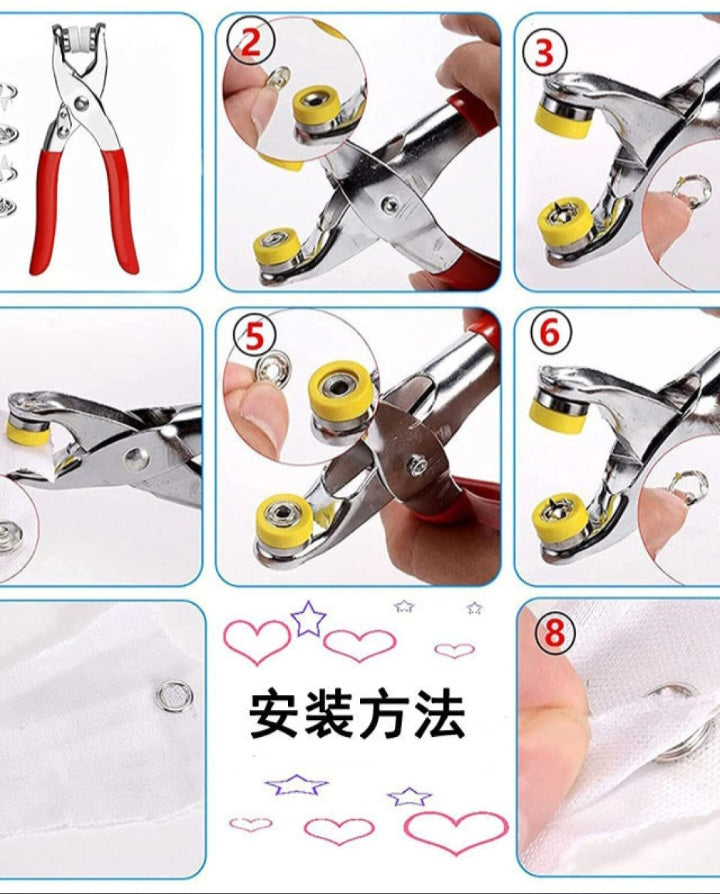 2

3

5

6

安装方法

8